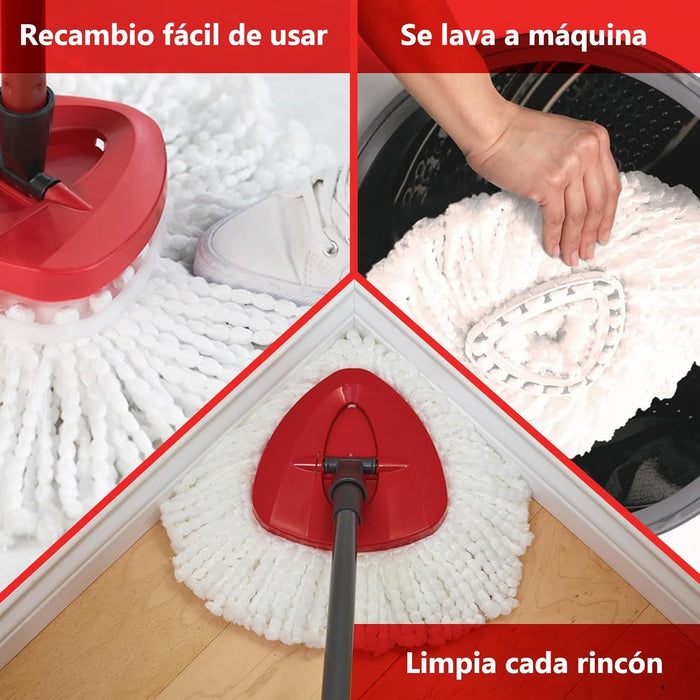 Recambio fácil de usar

Se lava a máquina

Limpia cada rincón